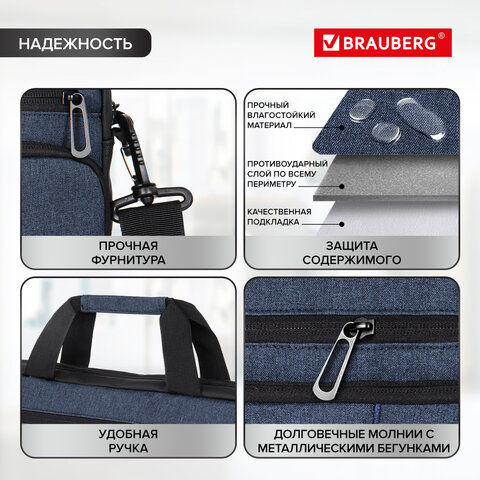 НАДЕЖНОСТЬ

BRAUBERG®

ПРОЧНАЯ ФУРНИТУРА

ПРОЧНЫЙ ВЛАГОСТОЙКИЙ МАТЕРИАЛ

ПРОТИВОУДАРНЫЙ СЛОЙ ПО ВСЕМУ ПЕРИМЕТРУ

КАЧЕСТВЕННАЯ ПОДКЛАДКА

ЗАЩИТА СОДЕРЖИМОГО

УДОБНАЯ РУЧКА

ДОЛГОВЕЧНЫЕ МОЛНИИ С МЕТАЛЛИЧЕСКИМИ БЕГУНКАМИ